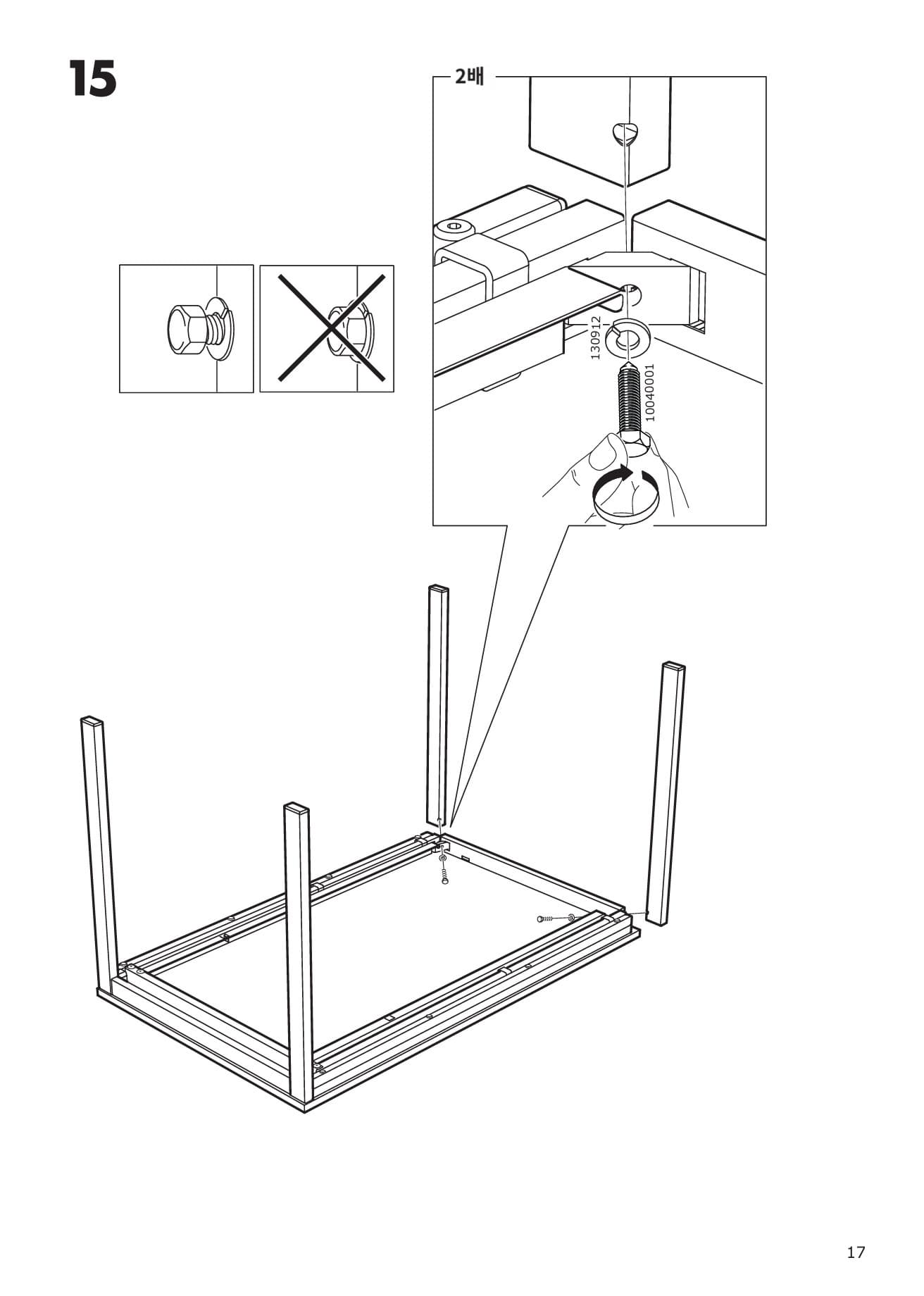 15

2배

130912

10040001

17