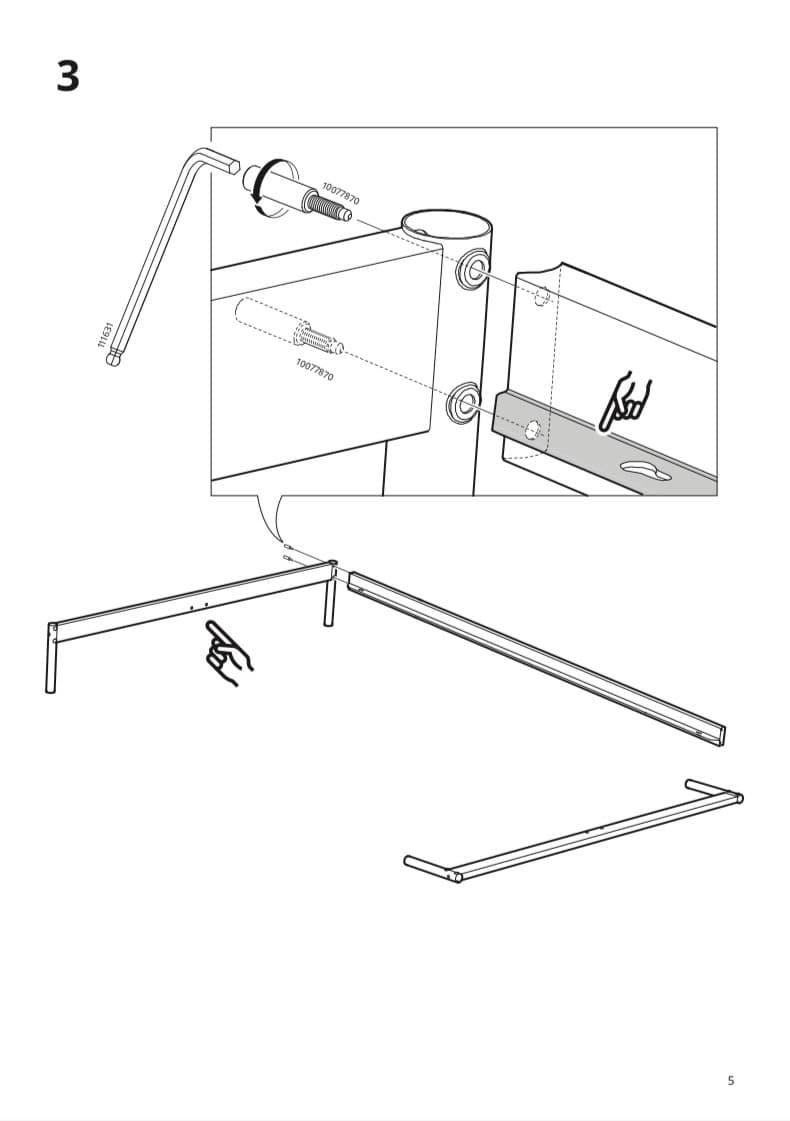 3

111631

10077870

10077870

5