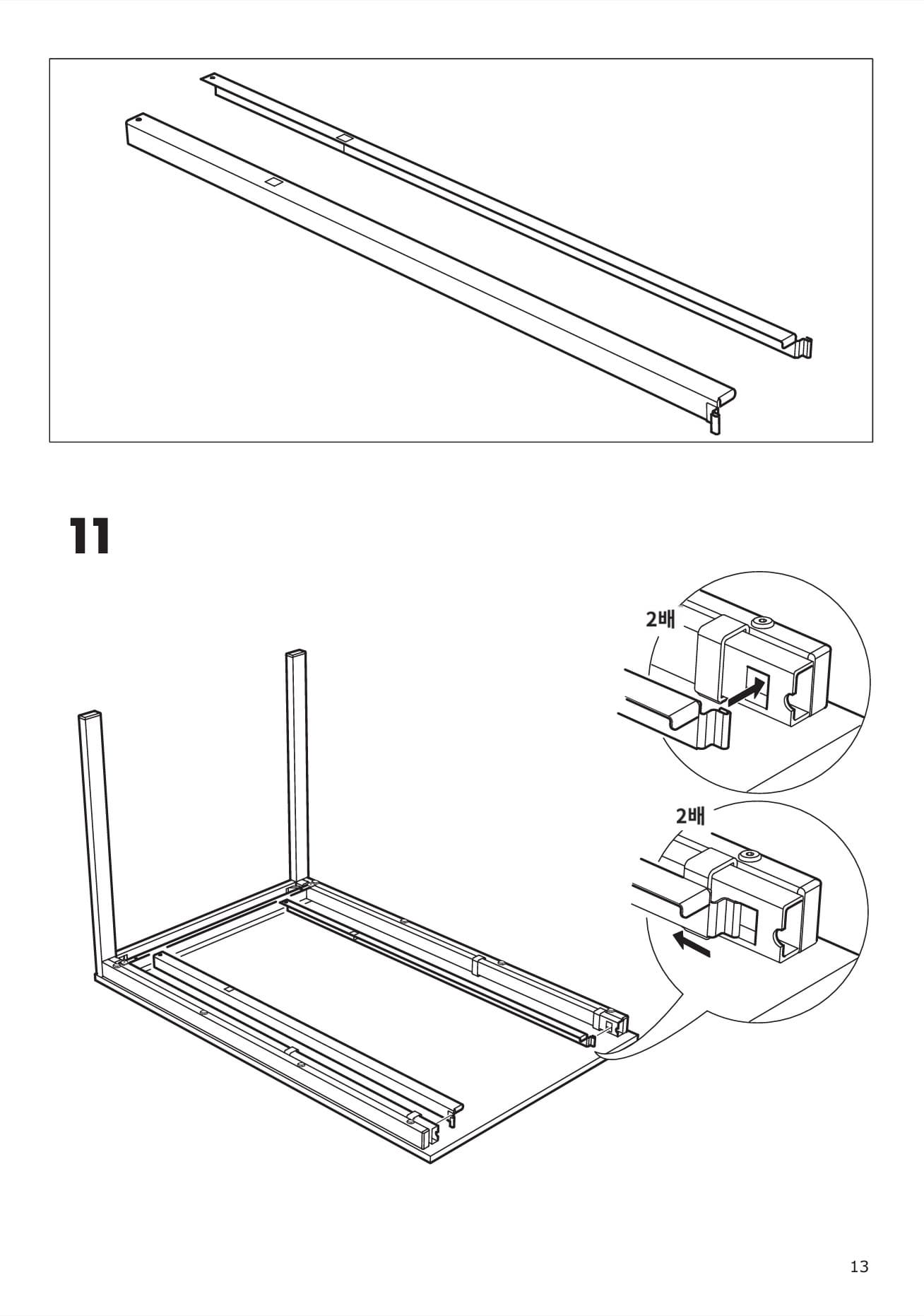 11

2배

2배

13