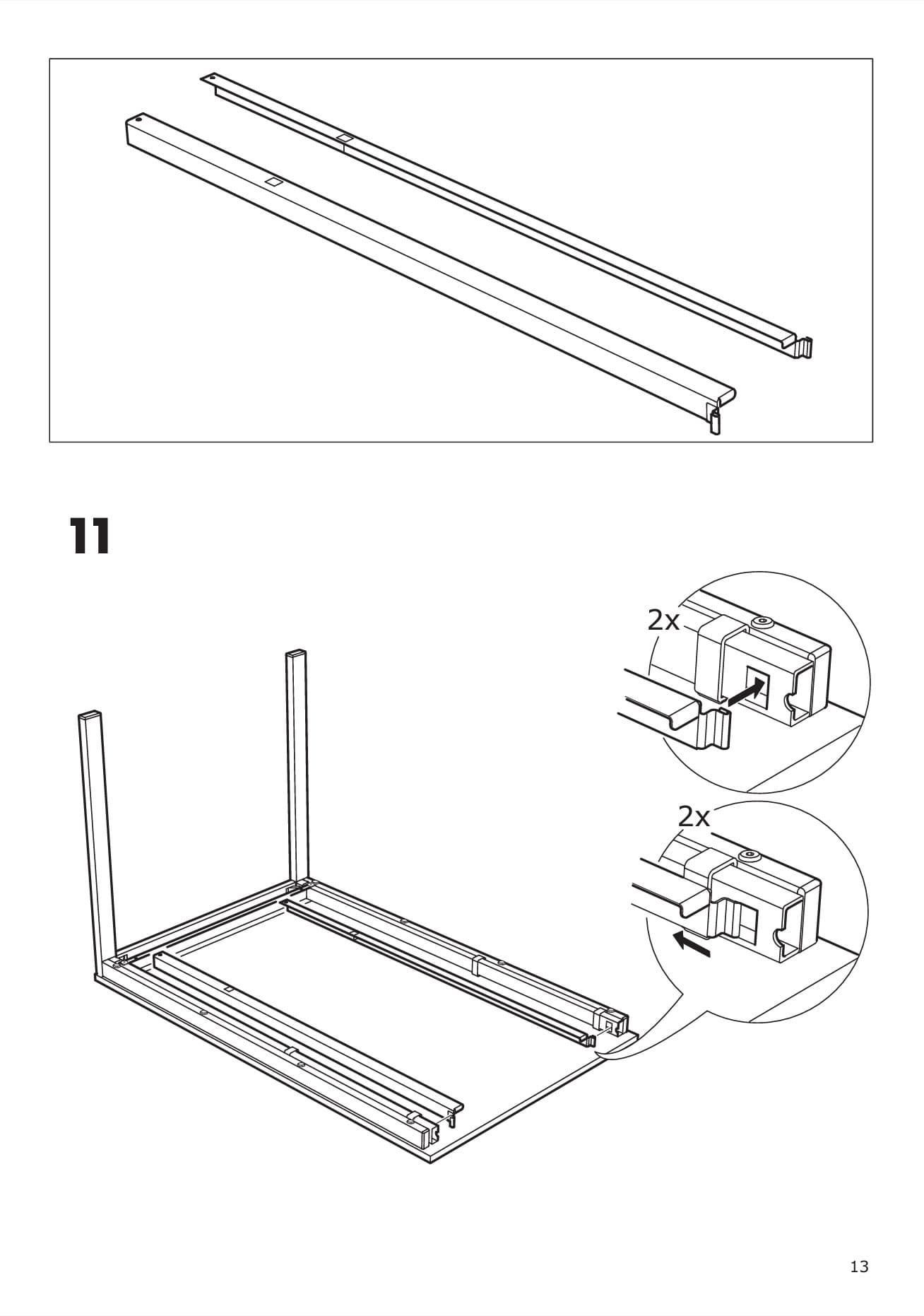 11

2x

2x

13