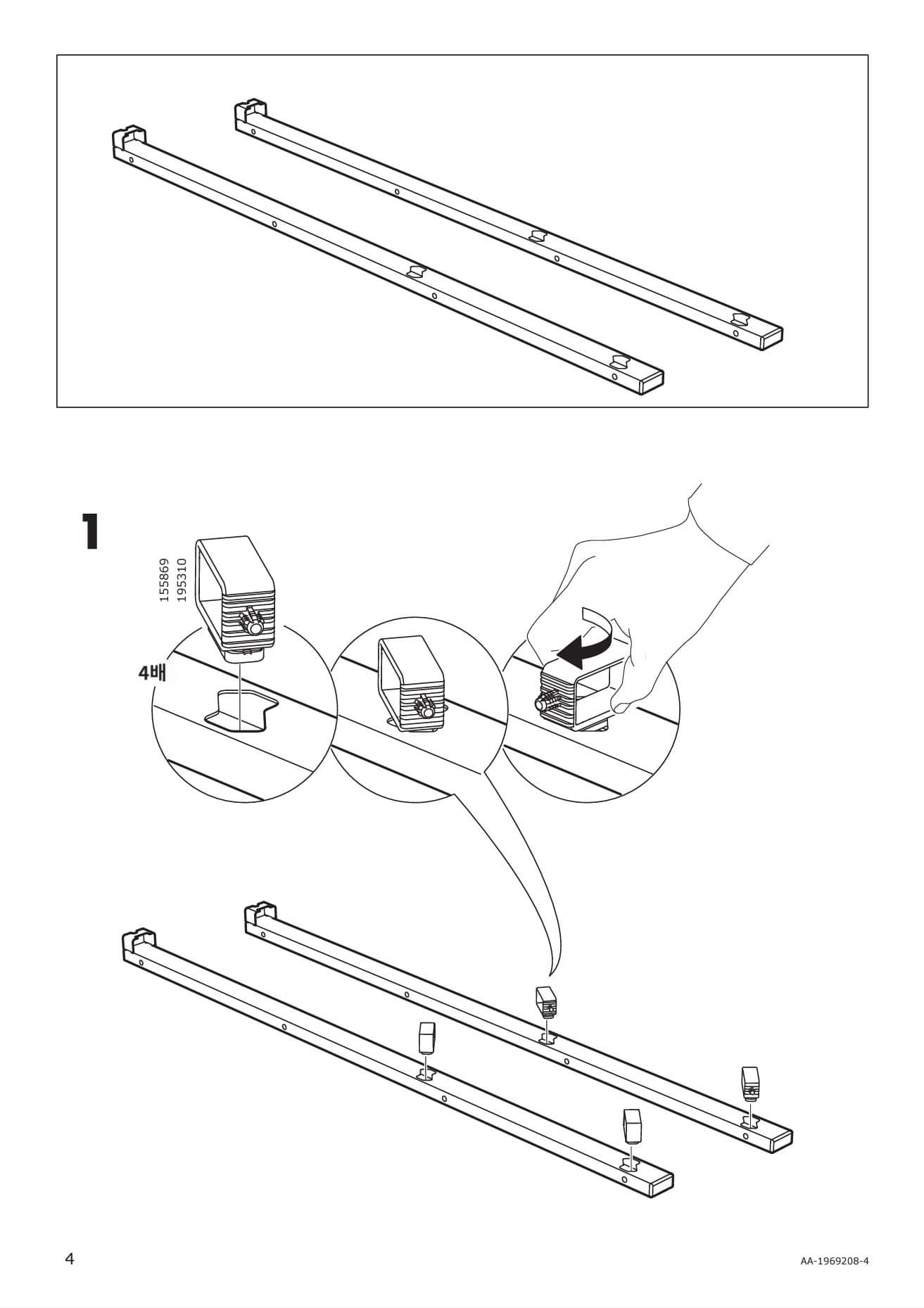 1

155869
195310

4배

4

AA-1969208-4