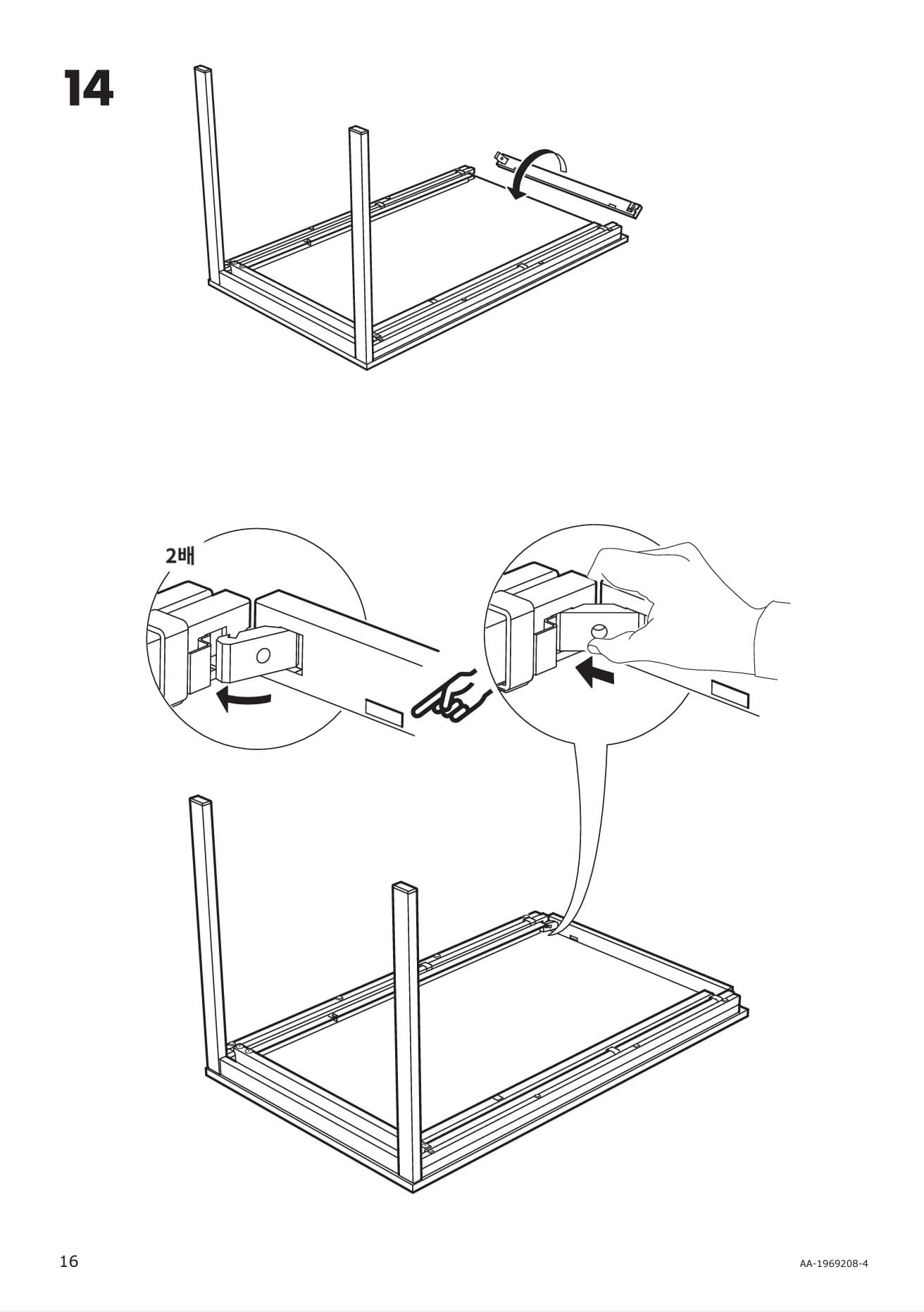 14

2배

16

AA-1969208-4