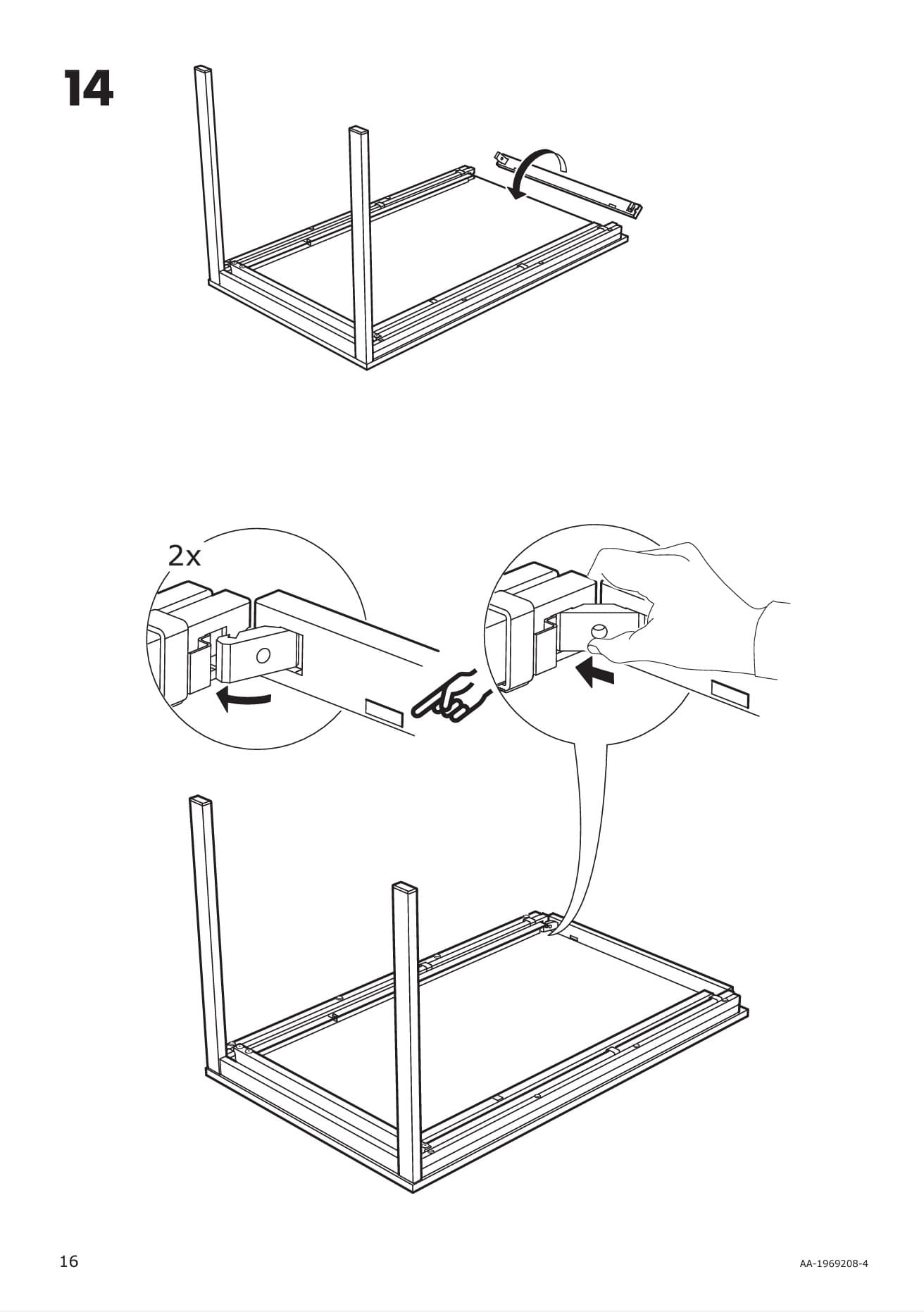 14

2x

16

AA-1969208-4