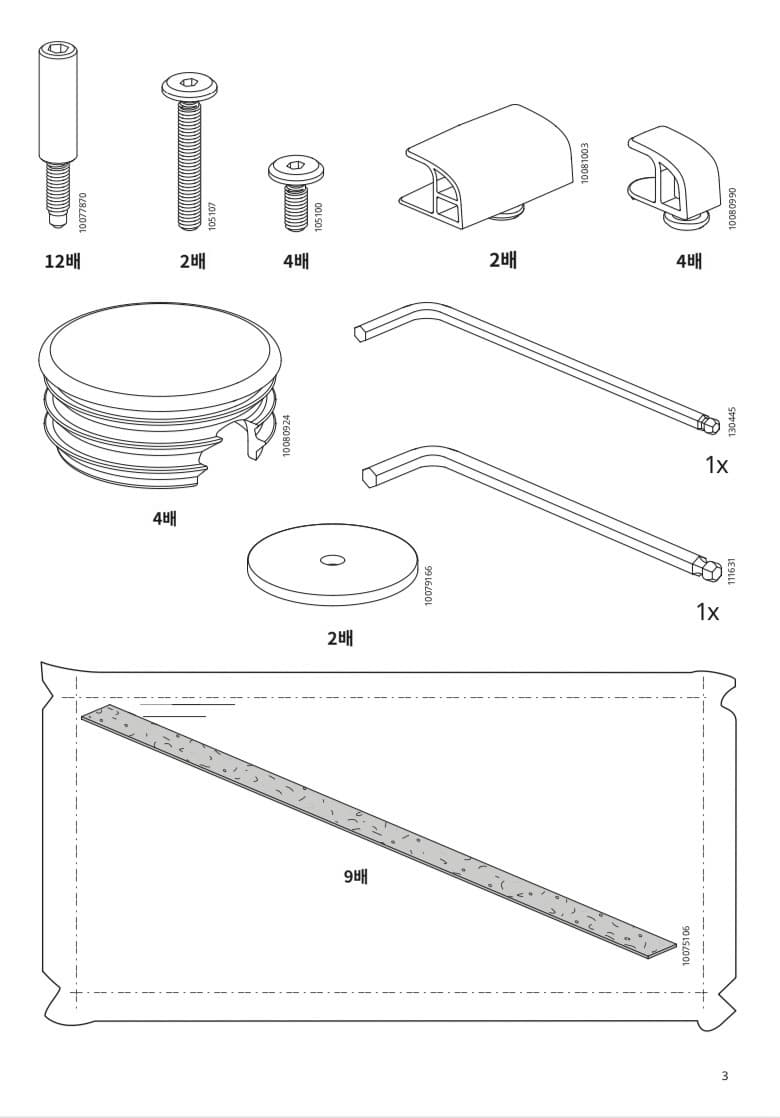 10077870
12배

105107
2배

105100
4배

10081003
2배

10080990
4배

10080924
4배

130445
1x

111631
1x

10079166
2배

9배
10075106

3