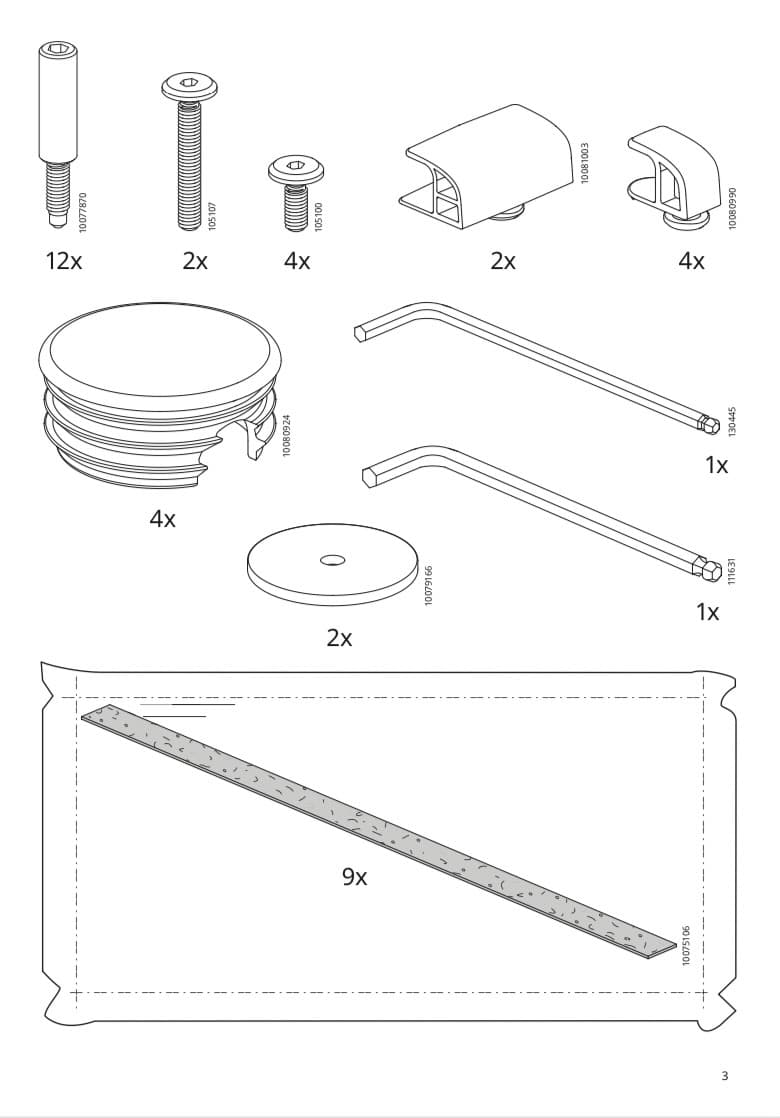 10077870
12x

105107
2x

105100
4x

10081003
2x

10080990
4x

10080924
4x

130445
1x

111631
1x

10079166
2x

9x
10075106

3