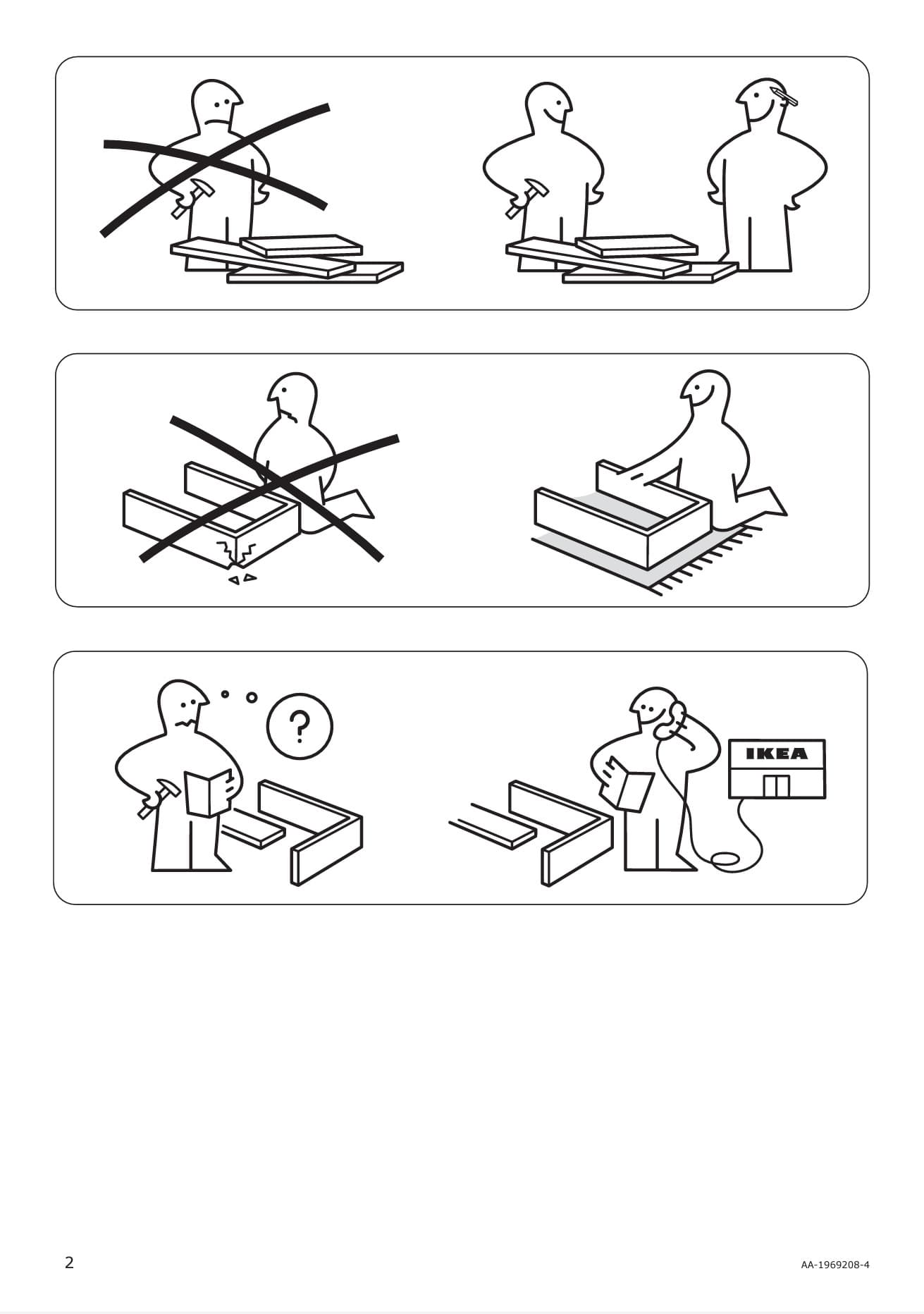 ?

IKEA

2

AA-1969208-4