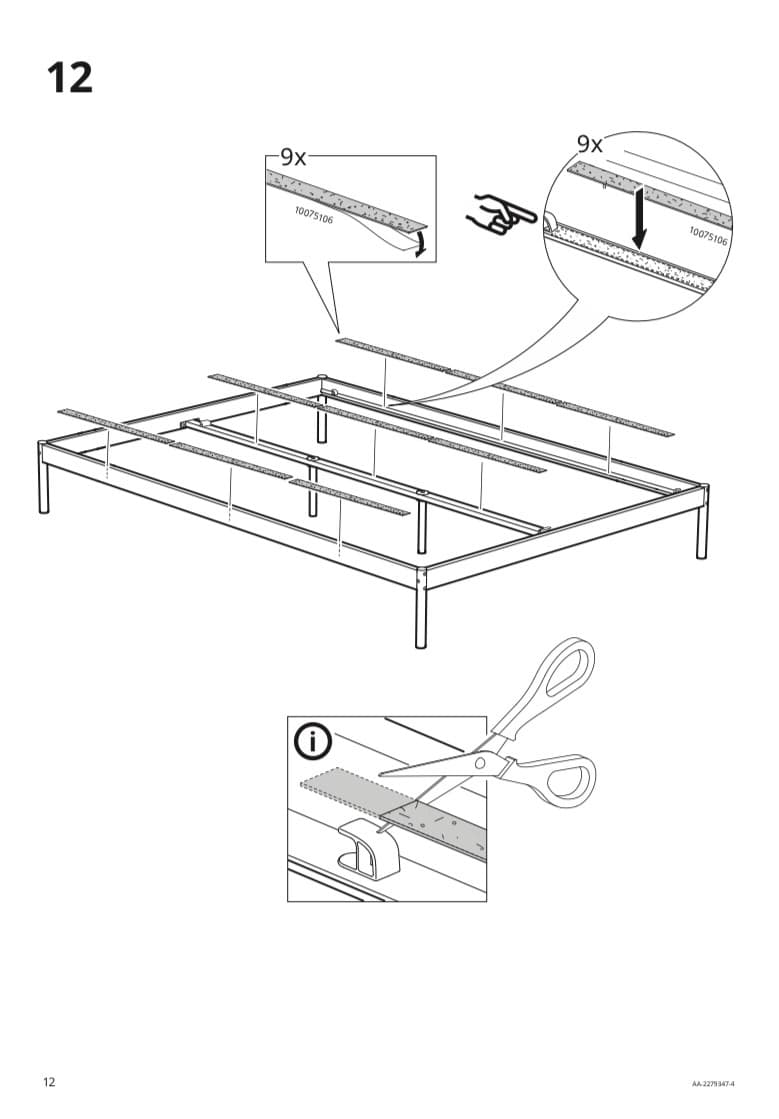 12

9x

10075106

9x

10075106

i

12

AA-2279347-4