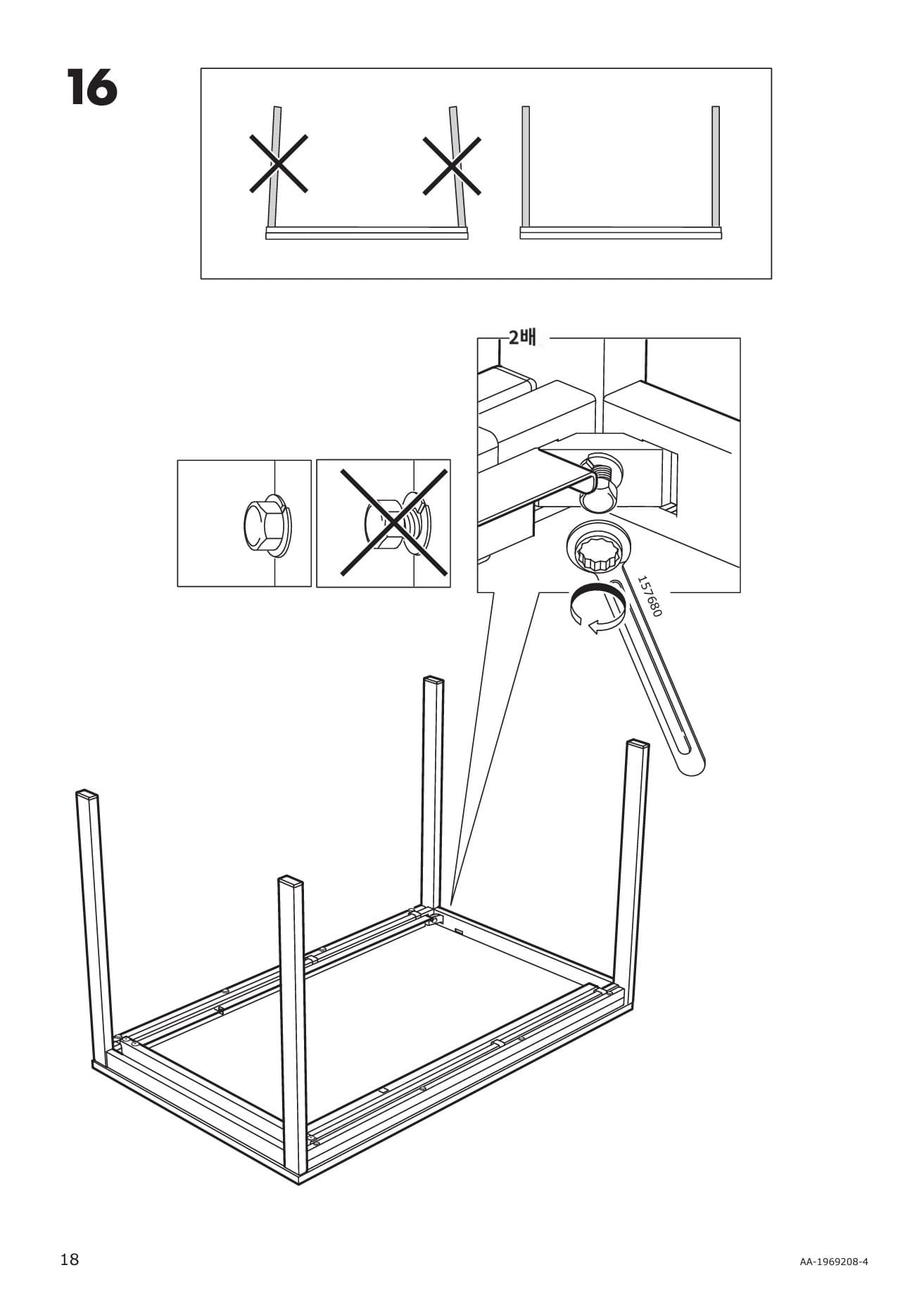 16

2배

157680

18

AA-1969208-4