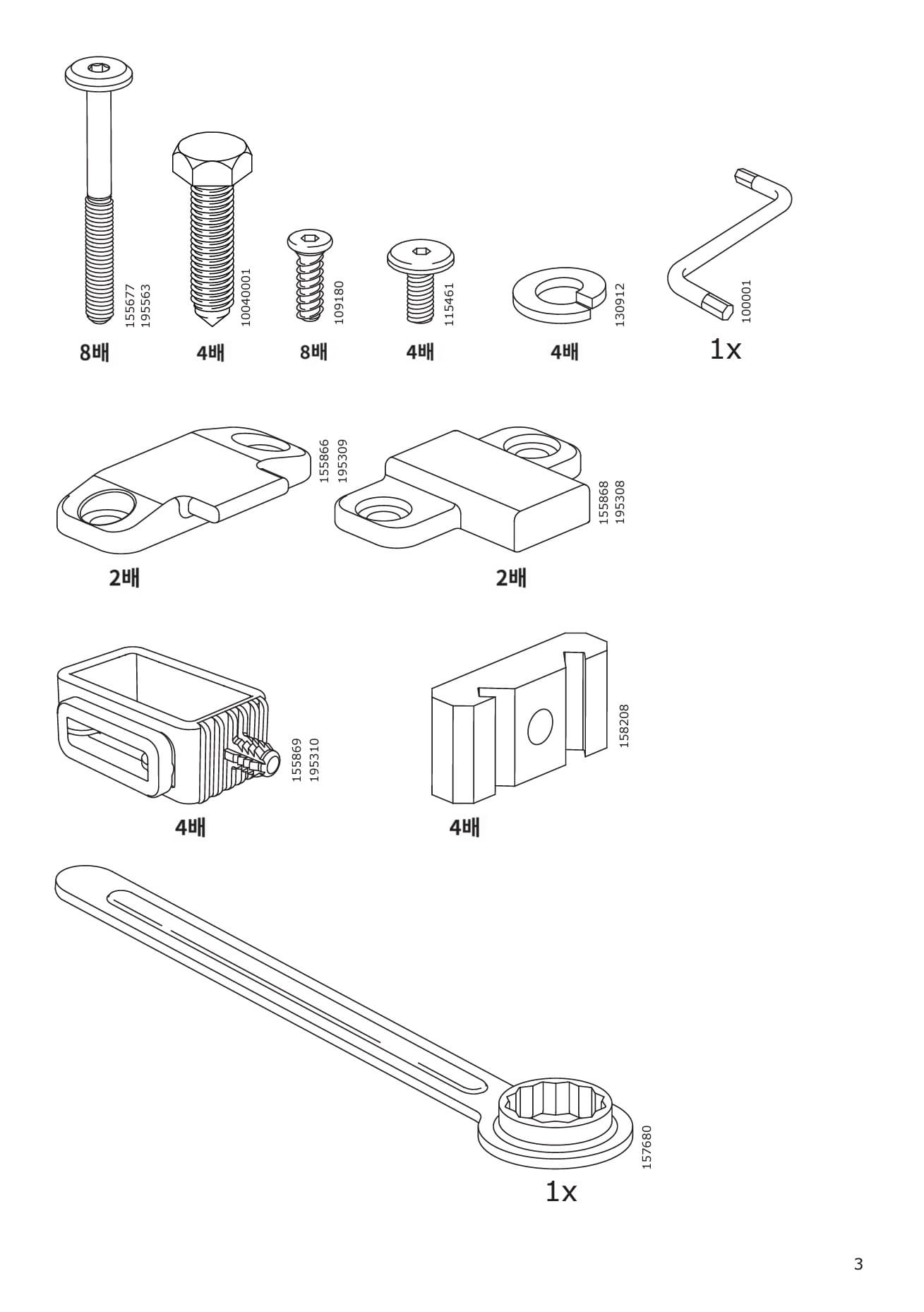 155677
195563
8배

10040001
4배

109180
8배

115461
4배

130912
4배

100001
1x

155866
195309
2배

155868
195308
2배

155869
195310
4배

158208
4배

157680
1x

3