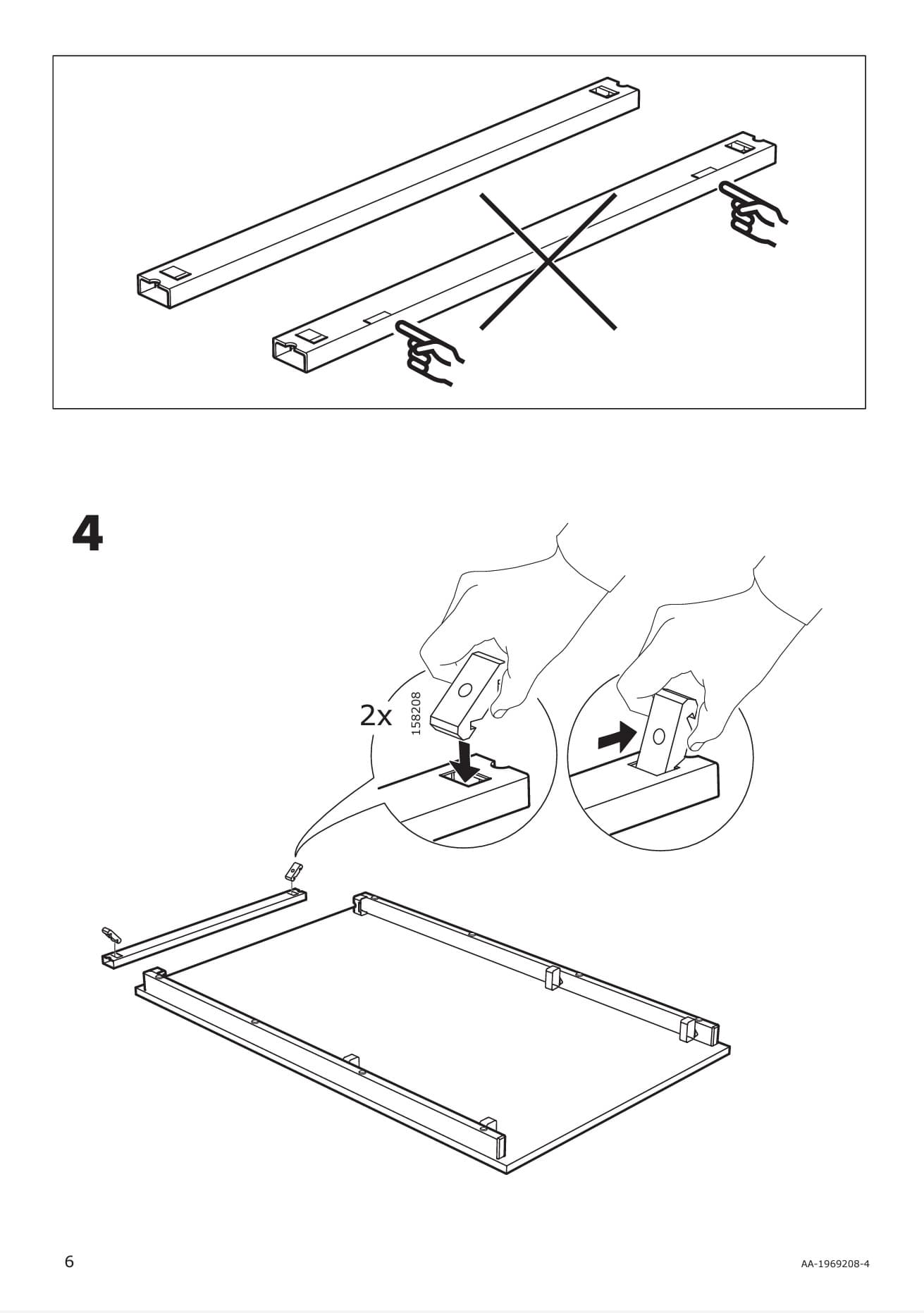 4

2x

158208

6

AA-1969208-4