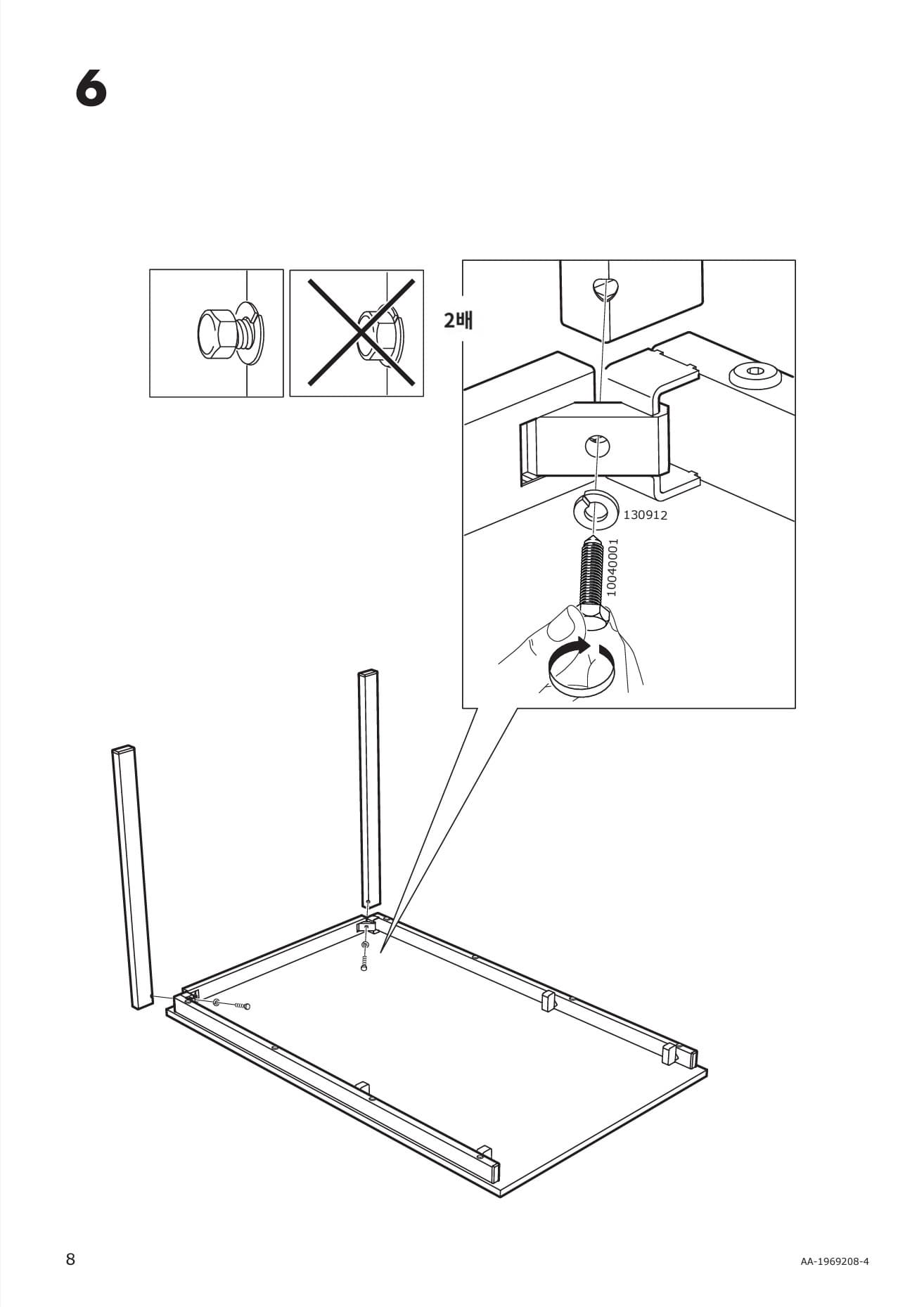 6

2배

130912

10040001

8

AA-1969208-4