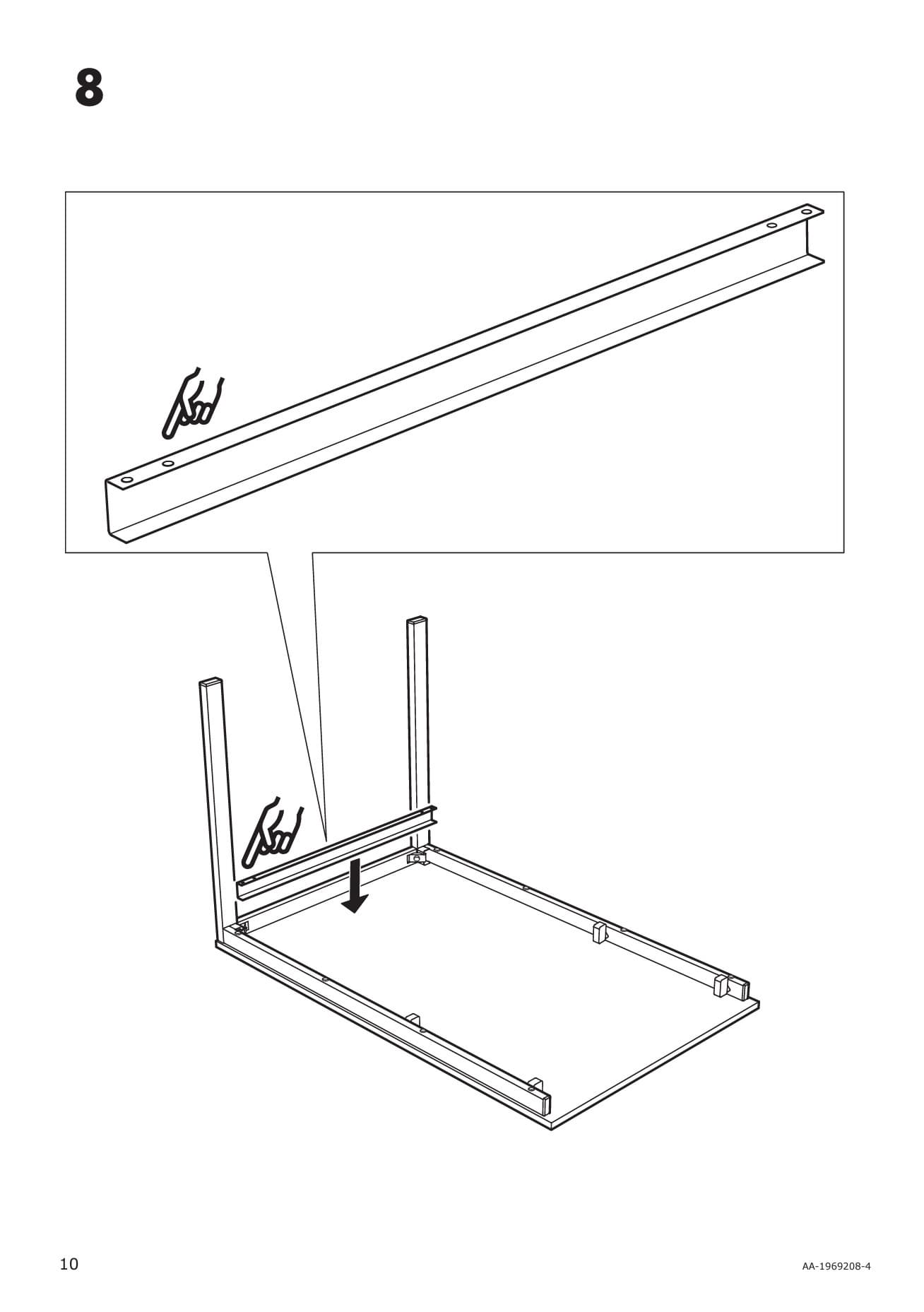 8

10

AA-1969208-4