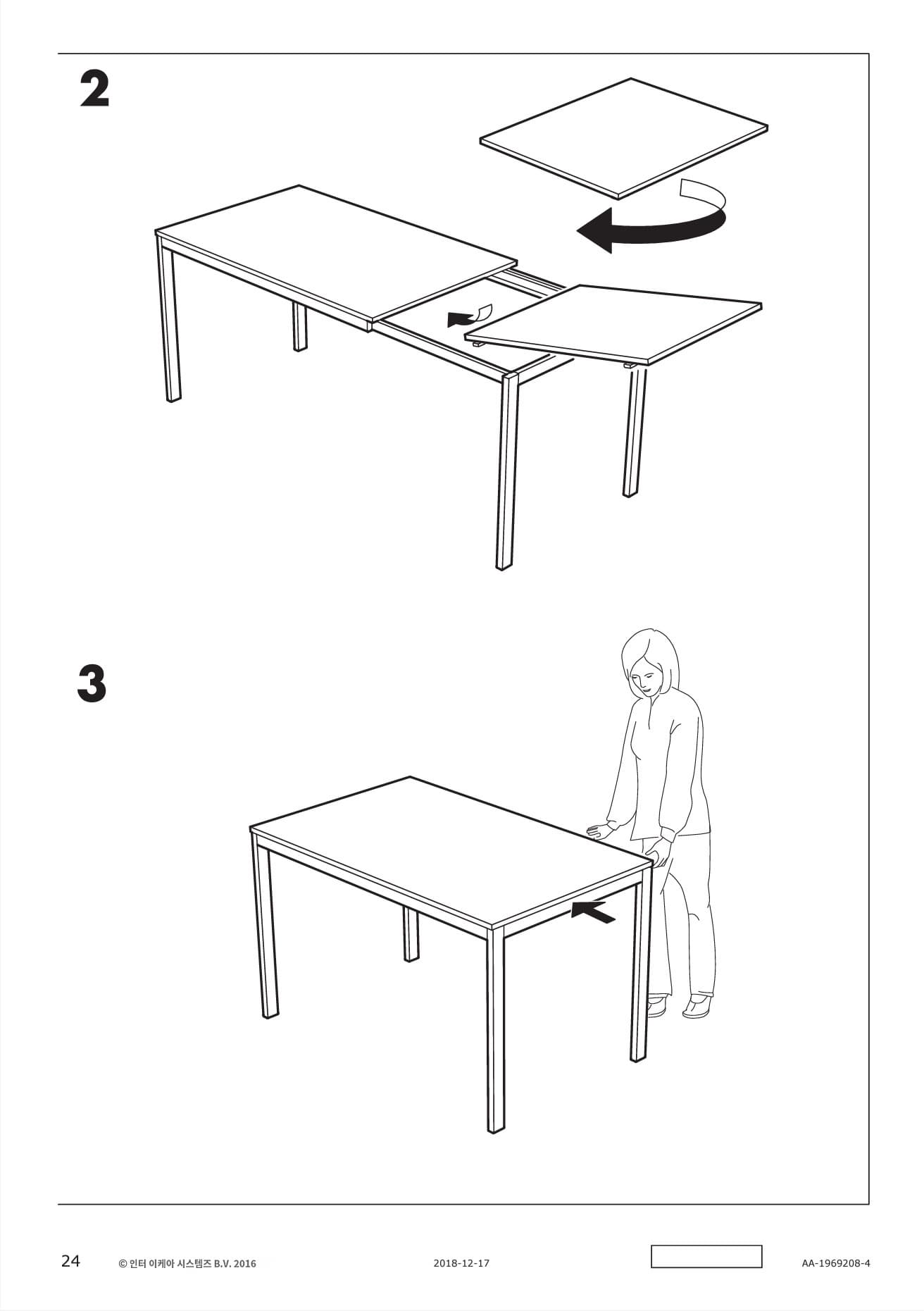 2

3

24 © 인터 이케아 시스템즈 B.V. 2016 2018-12-17 AA-1969208-4