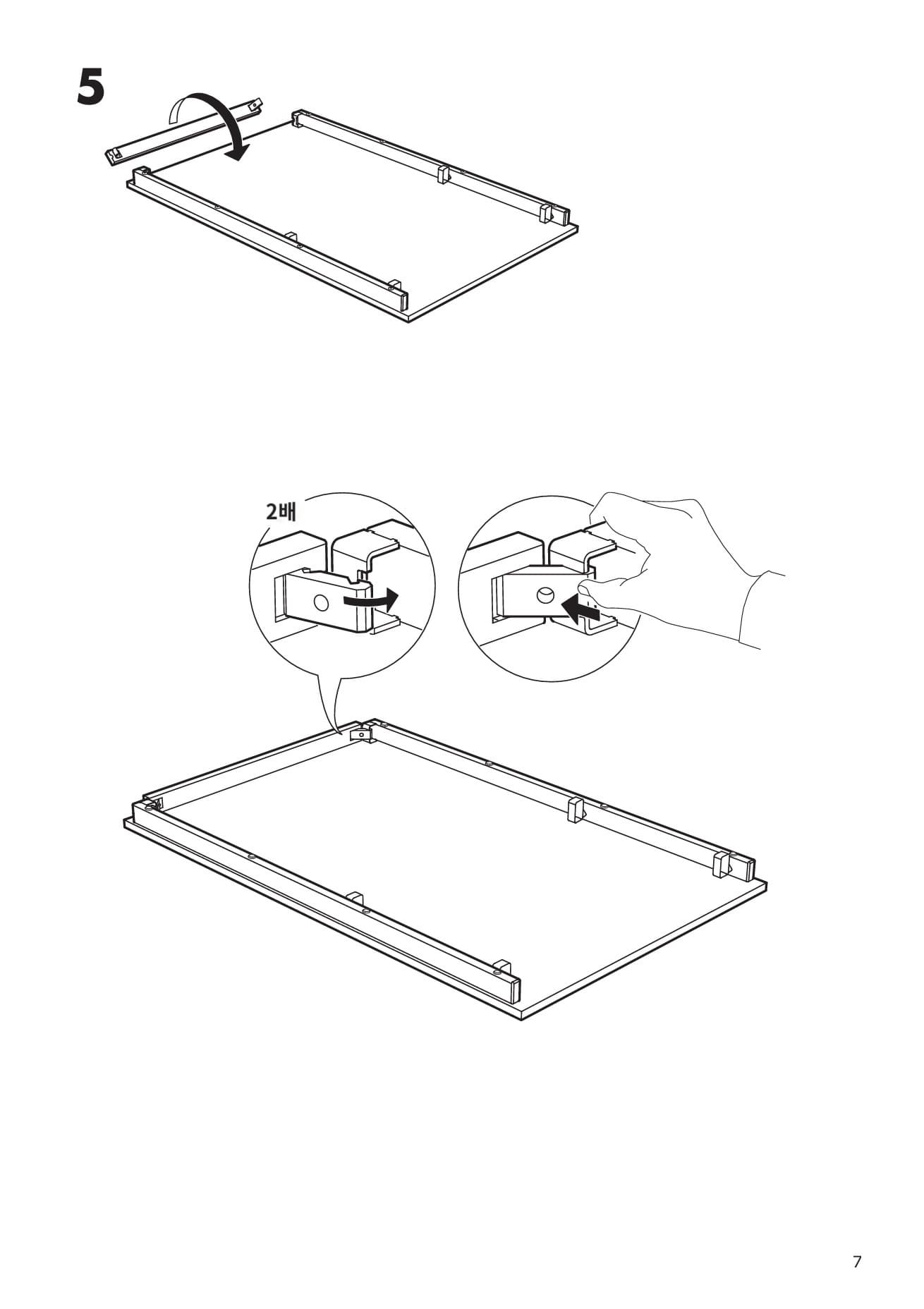 5

2배

7