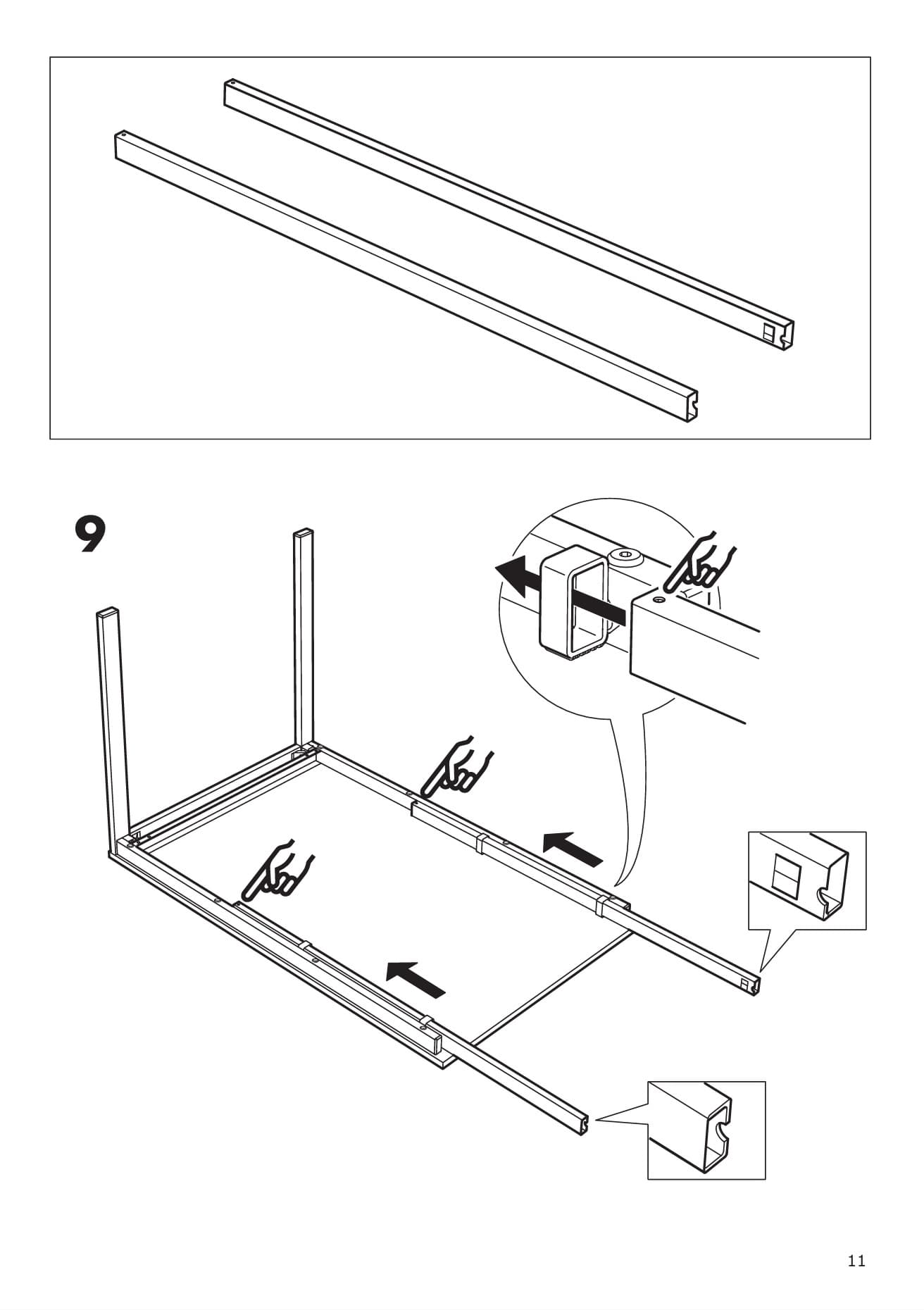 9

11