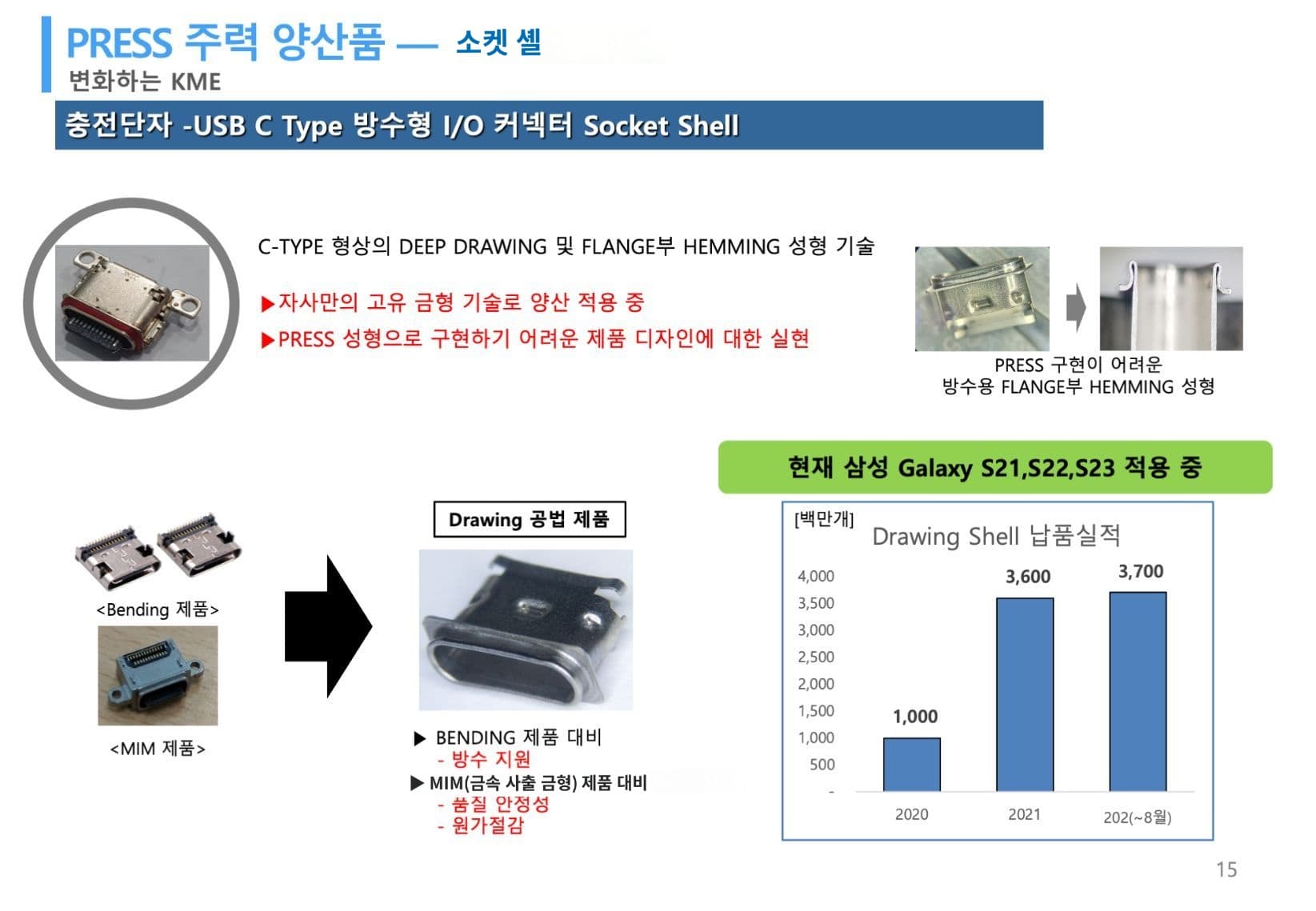 PRESS 주력 양산품 — 소켓 셸
변화하는 KME

충전단자 -USB C Type 방수형 I/O 커넥터 Socket Shell

C-TYPE 형상의 DEEP DRAWING 및 FLANGE부 HEMMING 성형 기술

▶자사만의 고유 금형 기술로 양산 적용 중

▶PRESS 성형으로 구현하기 어려운 제품 디자인에 대한 실현

PRESS 구현이 어려운
방수용 FLANGE부 HEMMING 성형

현재 삼성 Galaxy S21,S22,S23 적용 중

<Bending 제품>

<MIM 제품>

Drawing 공법 제품

▶ BENDING 제품 대비
- 방수 지원
▶ MIM(금속 사출 금형) 제품 대비
- 품질 안정성
- 원가절감

[백만개]
Drawing Shell 납품실적

4,000
3,500
3,000
2,500
2,000
1,500
1,000
500
-

1,000
3,600
3,700

2020
2021
202(~8월)

15