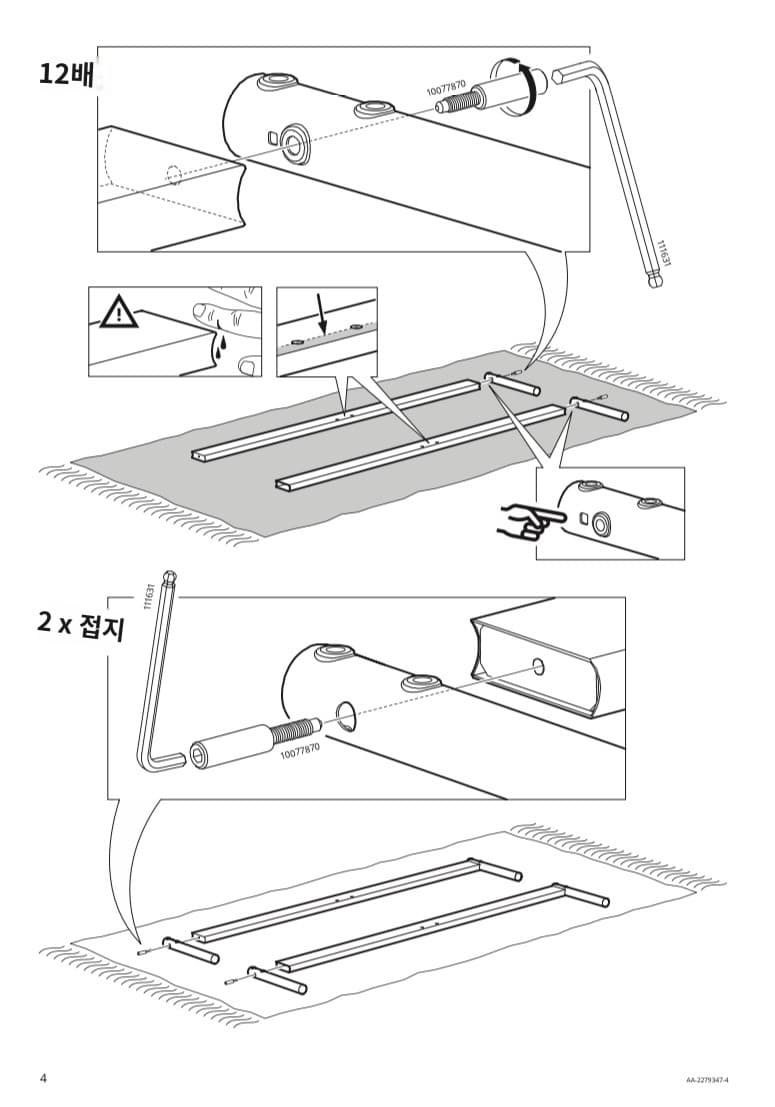 12배

10077870

111631

2 x 접지

111631

10077870

4

AA-2279347-4