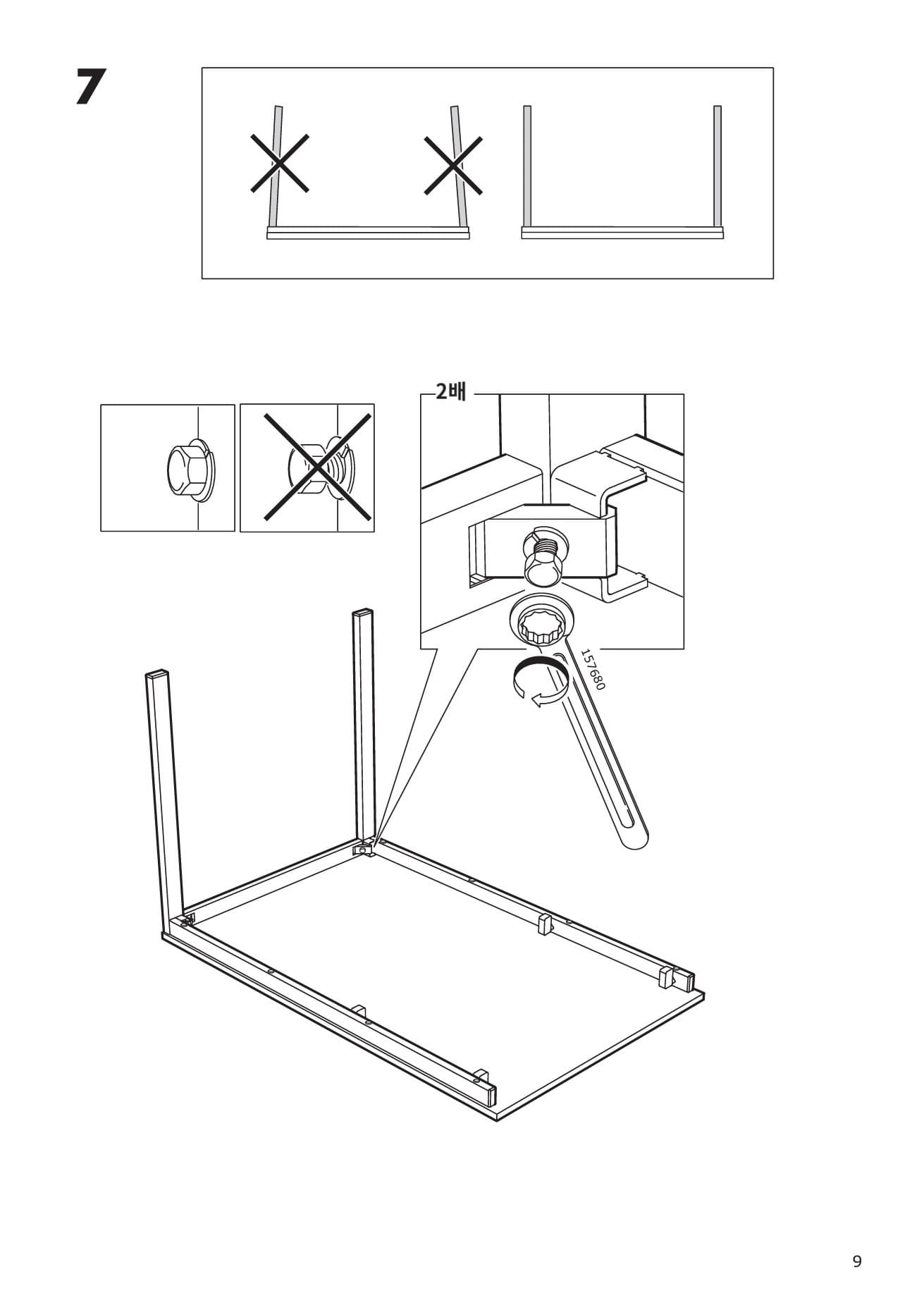 7

2배

157680

9