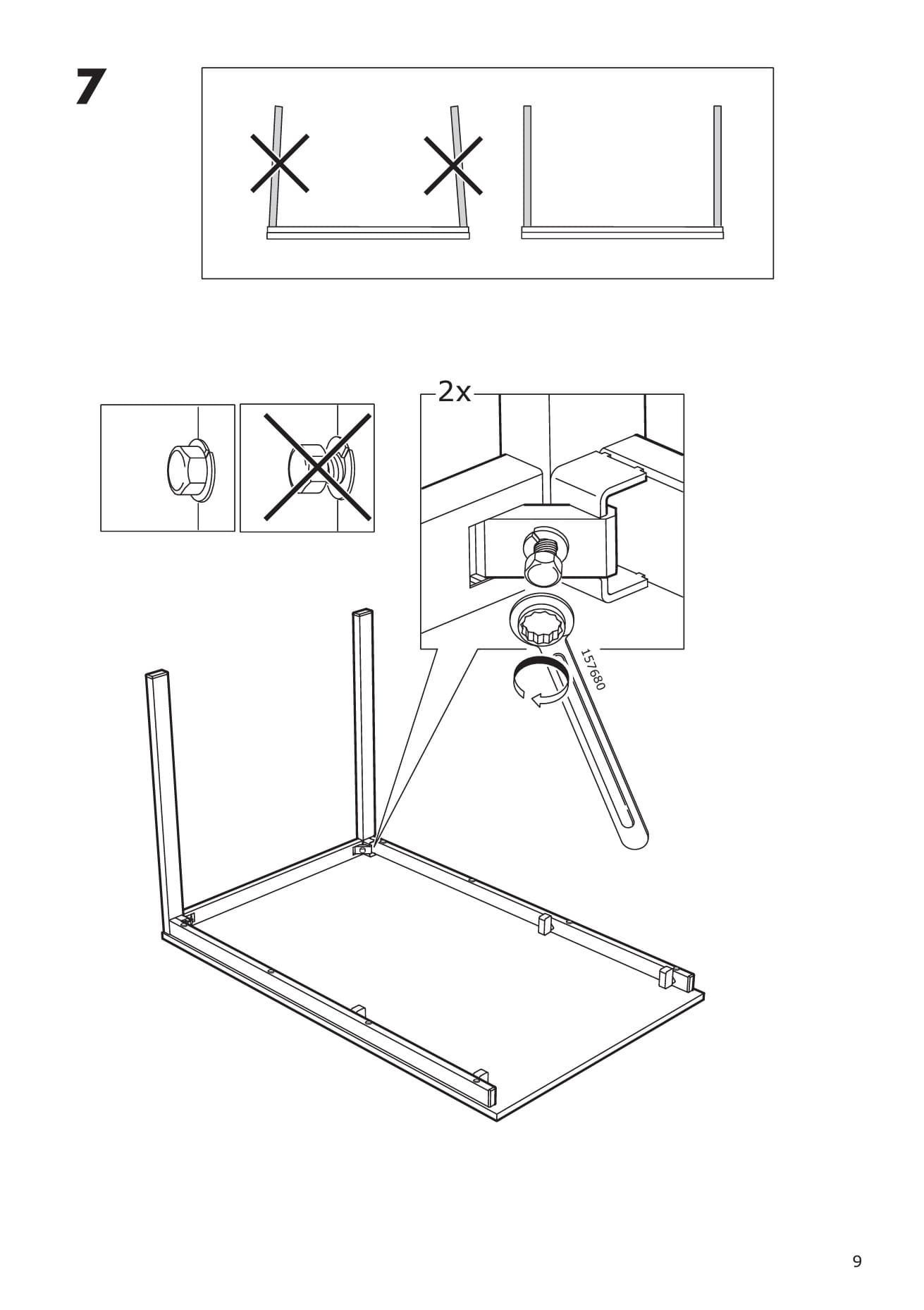 7

2x

157680

9