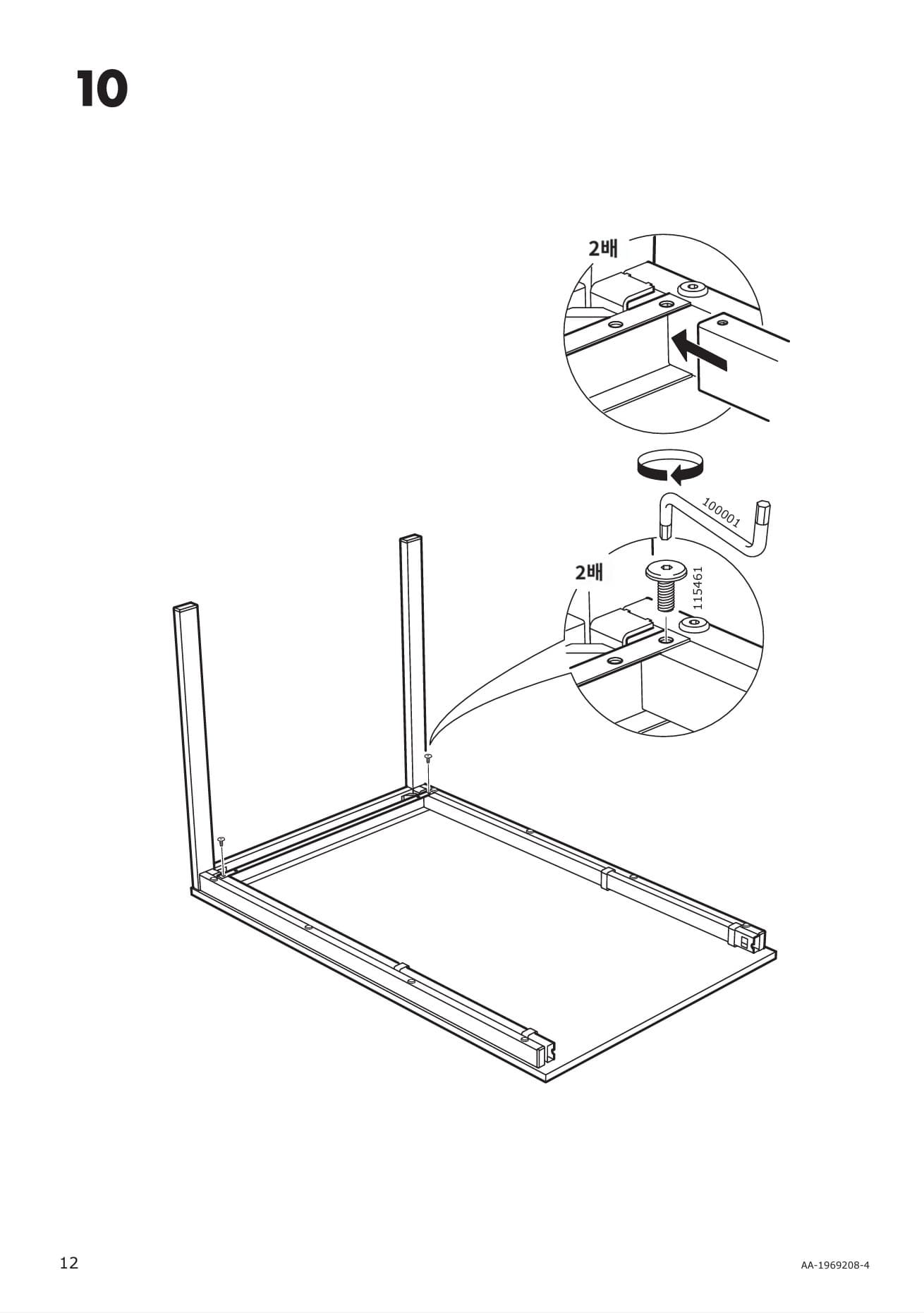 10

2배

100001

2배

115461

12

AA-1969208-4